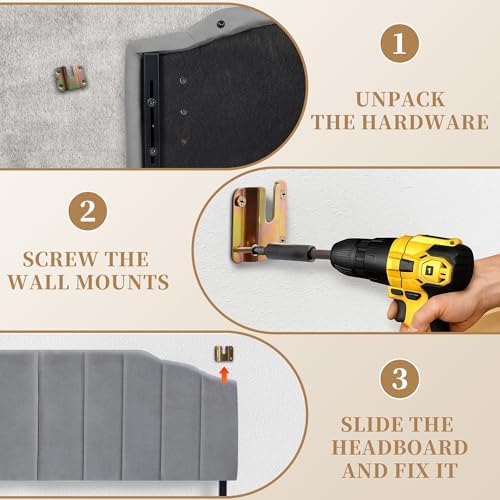 1

UNPACK THE HARDWARE

2

SCREW THE WALL MOUNTS

3

SLIDE THE HEADBOARD AND FIX IT